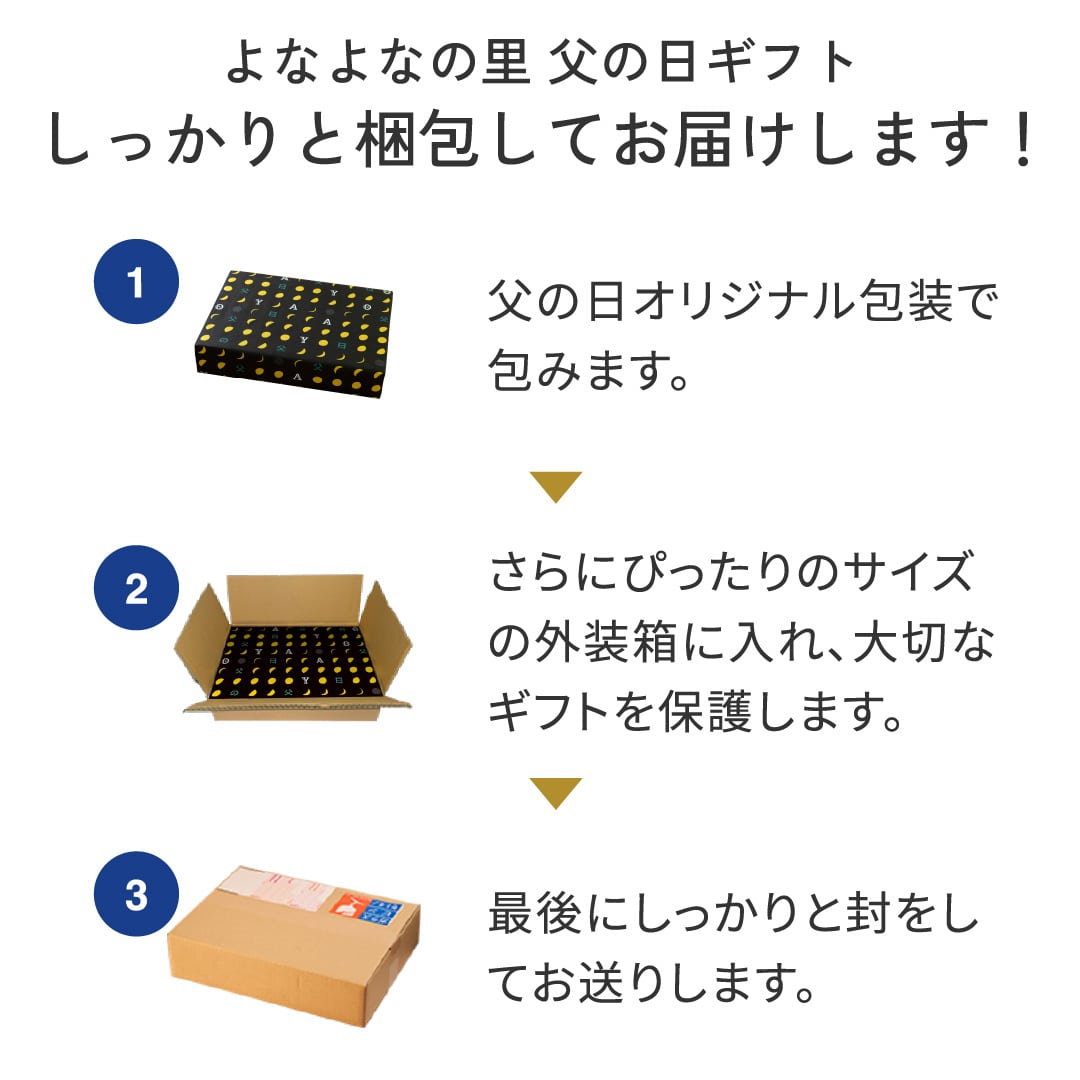 よなよなの里 父の日ギフト
しっかりと梱包してお届けします！

1

父の日オリジナル包装で包みます。

2

さらにぴったりのサイズの外装箱に入れ、大切なギフトを保護します。

3

最後にしっかりと封をしてお送りします。